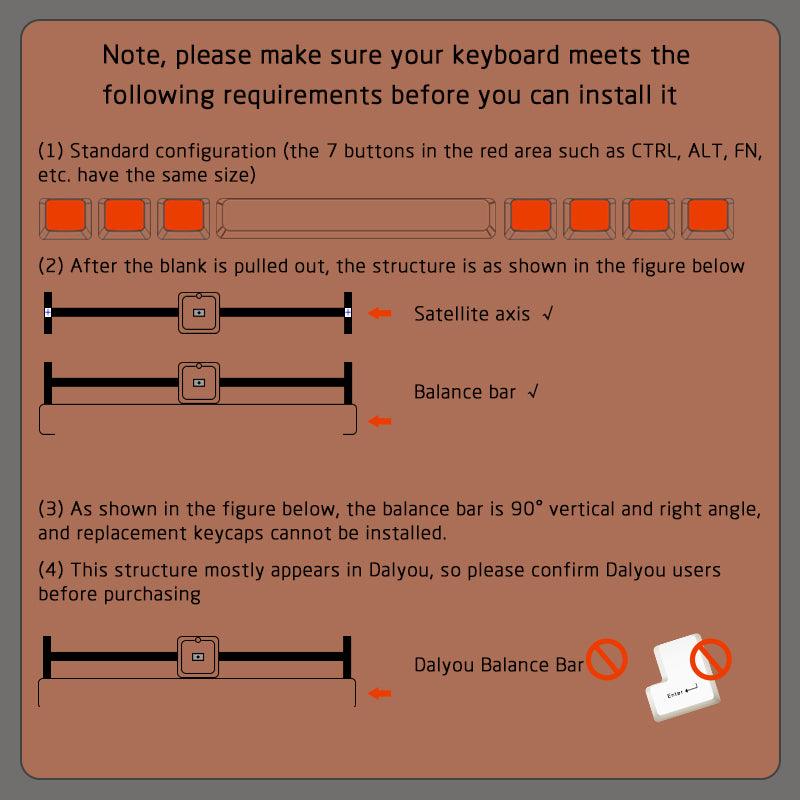 Note, please make sure your keyboard meets the following requirements before you can install it

(1) Standard configuration (the 7 buttons in the red area such as CTRL, ALT, FN, etc. have the same size)

(2) After the blank is pulled out, the structure is as shown in the figure below

Satellite axis √

Balance bar √

(3) As shown in the figure below, the balance bar is 90° vertical and right angle, and replacement keycaps cannot be installed.

(4) This structure mostly appears in Dalyou, so please confirm Dalyou users before purchasing

Dalyou Balance Bar

Enter